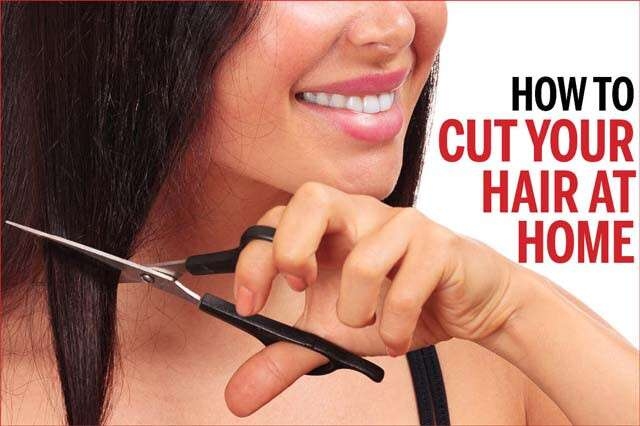 HOW TO
CUT YOUR
HAIR AT
HOME